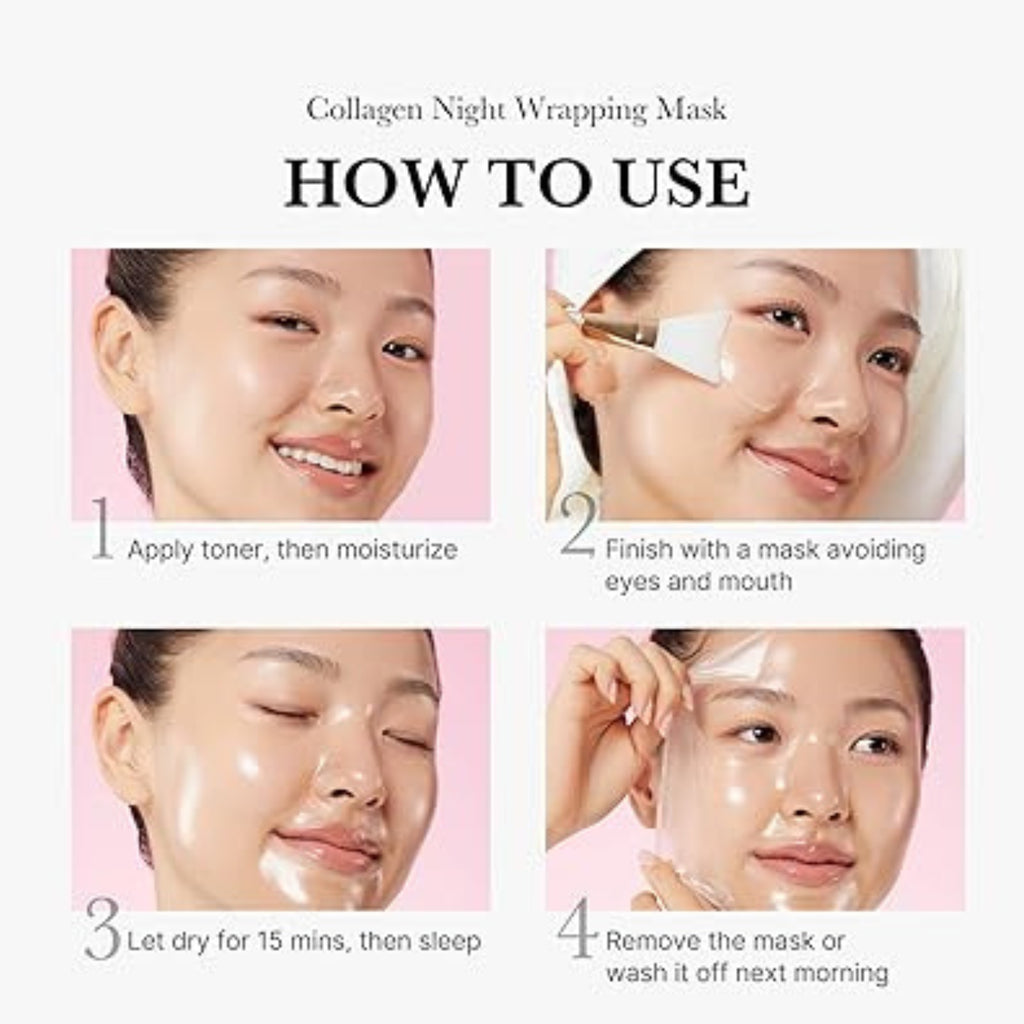 Collagen Night Wrapping Mask

HOW TO USE

1 Apply toner, then moisturize

2 Finish with a mask avoiding eyes and mouth

3 Let dry for 15 mins, then sleep

4 Remove the mask or wash it off next morning